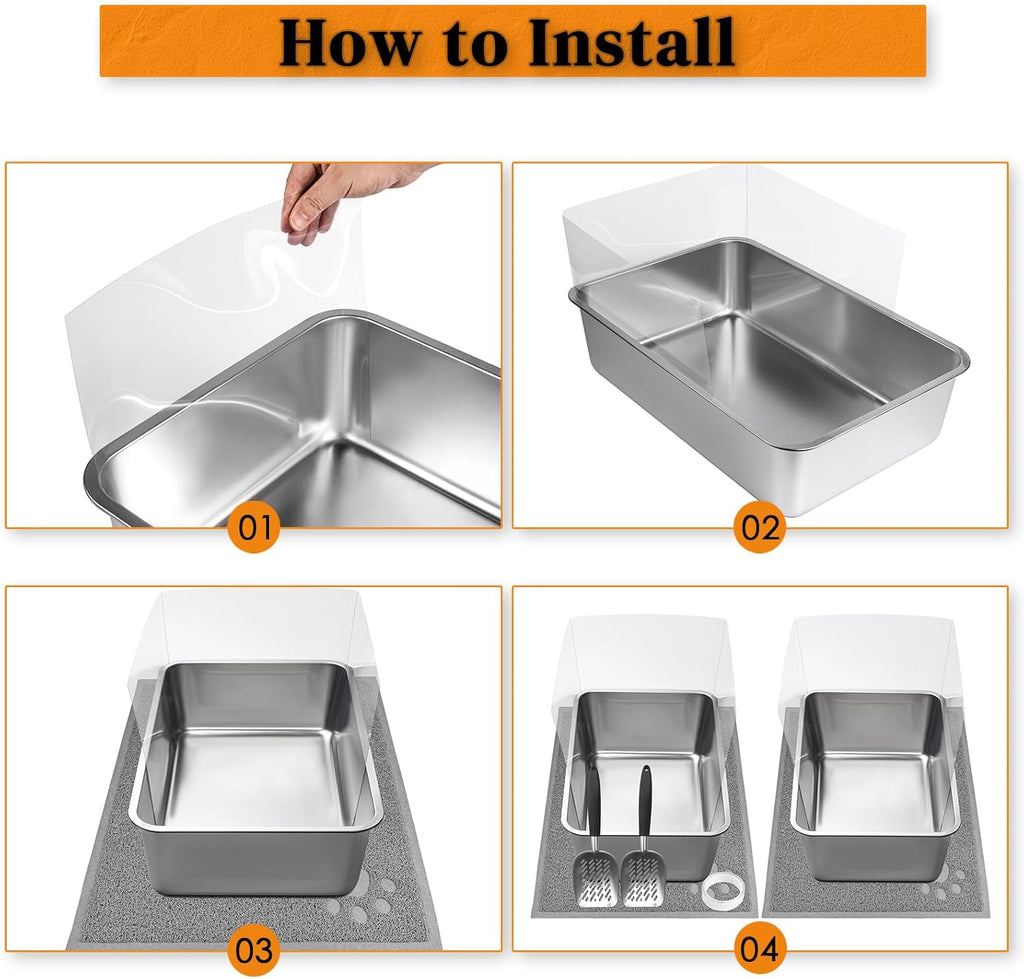 How to Install

01

02

03

04